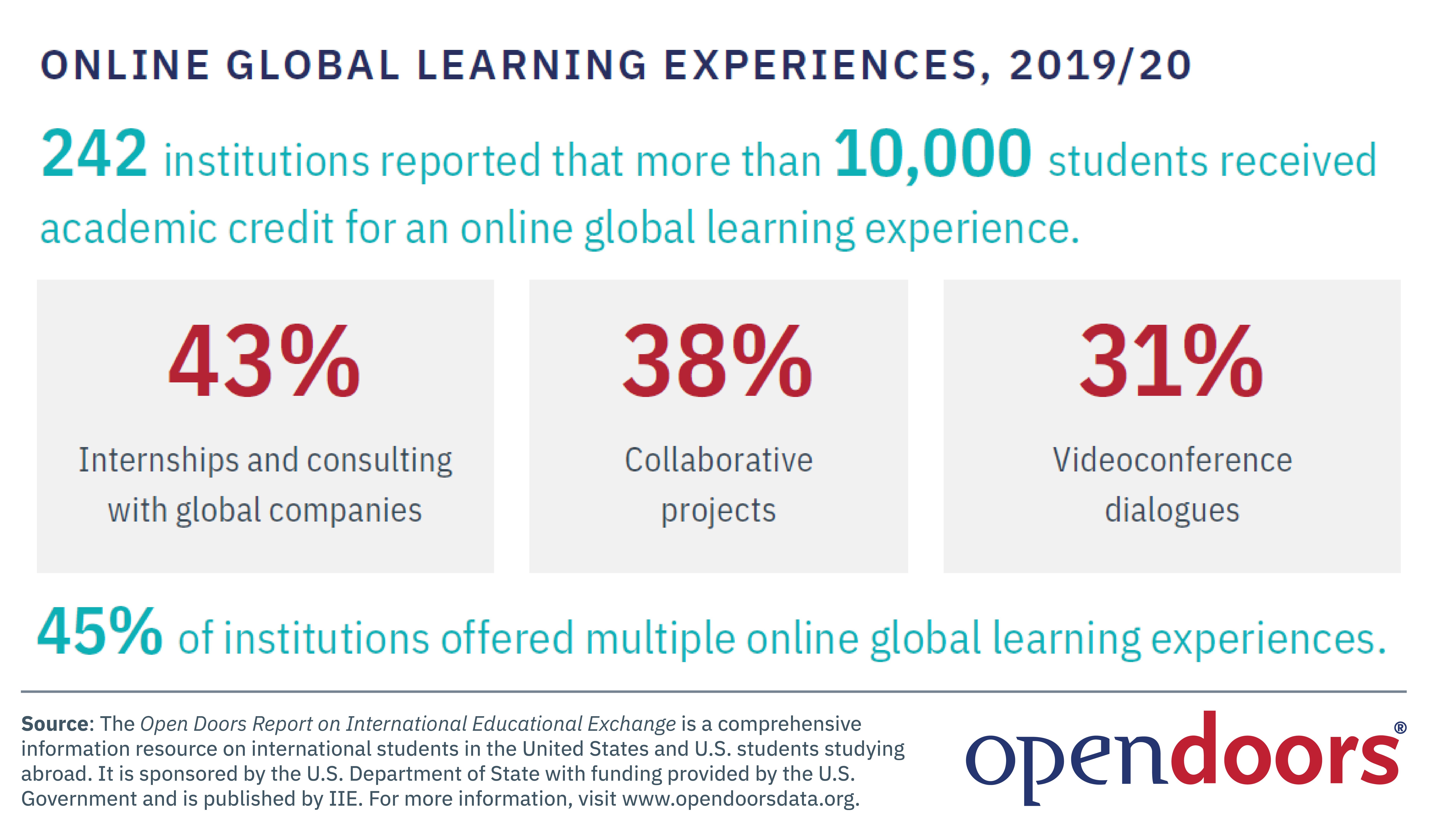 ONLINE GLOBAL LEARNING EXPERIENCES, 2019/20

242 institutions reported that more than 10,000 students received academic credit for an online global learning experience.

43%
Internships and consulting with global companies

38%
Collaborative projects

31%
Videoconference dialogues

45% of institutions offered multiple online global learning experiences.

Source: The Open Doors Report on International Educational Exchange is a comprehensive information resource on international students in the United States and U.S. students studying abroad. It is sponsored by the U.S. Department of State with funding provided by the U.S. Government and is published by IIE. For more information, visit www.opendoorsdata.org.

opendoors®